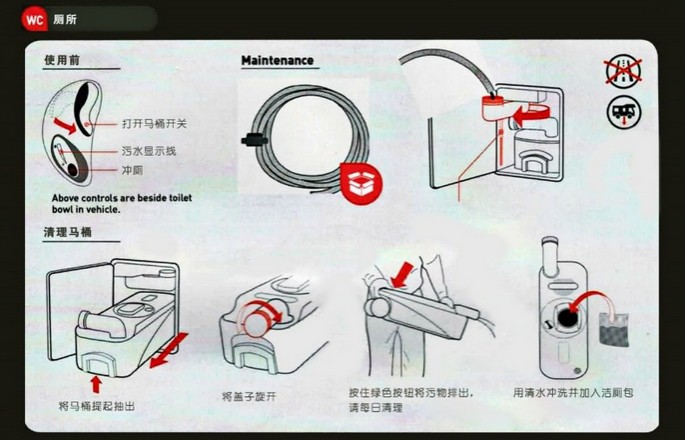 WC 厕所

使用前

打开马桶开关

污水显示线

冲厕

Above controls are beside toilet bowl in vehicle.

Maintenance

清理马桶

将马桶提起抽出

将盖子旋开

按住绿色按钮将污物排出，请每日清理

用清水冲洗并加入洁厕包